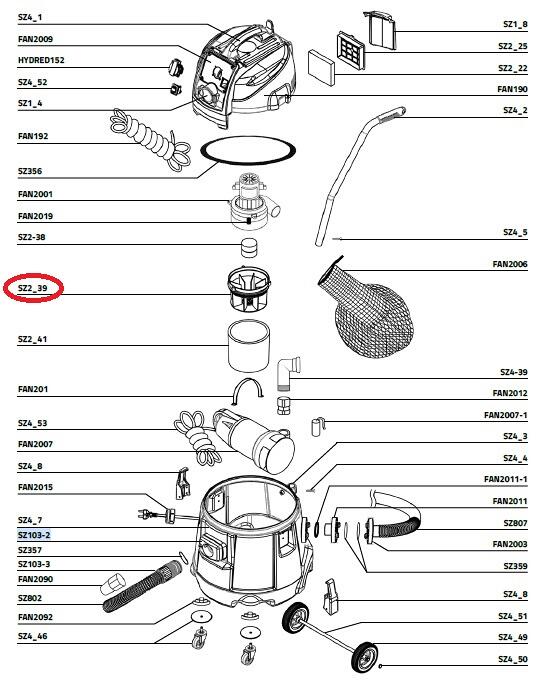 SZ4_1
FAN2009
HYDRED152
SZ4_52
SZ1_4
FAN192
SZ356
FAN2001
FAN2019
SZ2-38
SZ2_39
SZ2_41
FAN201
SZ4_53
FAN2007
SZ4_8
FAN2015
SZ4_7
SZ103-2
SZ357
SZ103-3
FAN2090
SZ802
FAN2092
SZ4_46

SZ1_8
SZ2_25
SZ2_22
FAN190
SZ4_2
SZ4_5
FAN2006
SZ4-39
FAN2012
FAN2007-1
SZ4_3
SZ4_4
FAN2011-1
FAN2011
SZ807
FAN2003
SZ359
SZ4_8
SZ4_51
SZ4_49
SZ4_50