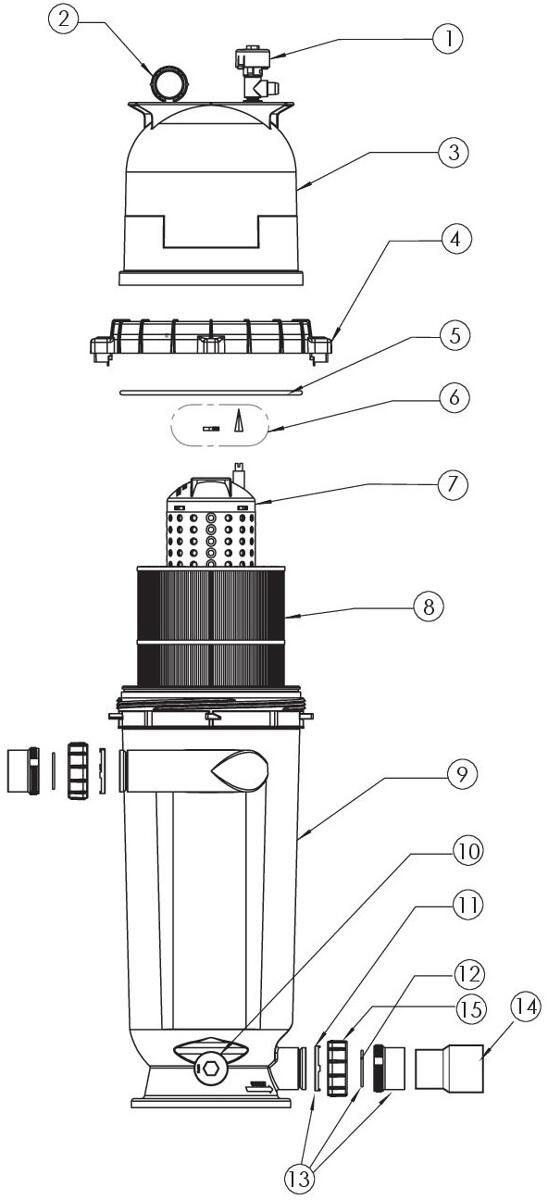 2
1
3
4
5
6
7
8
9
10
11
12
15
14
13