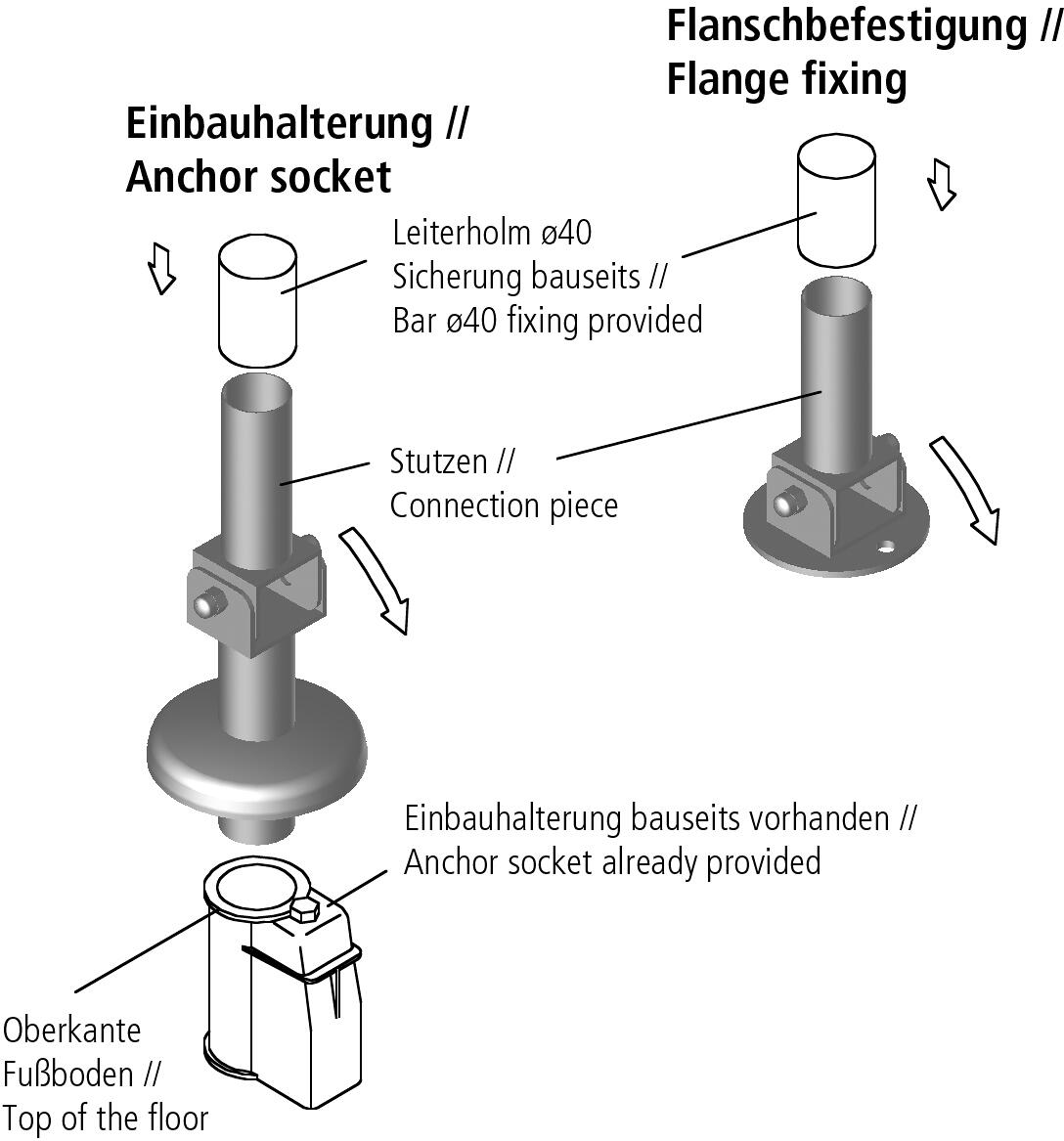 Flanschbefestigung //
Flange fixing

Einbauhalterung //
Anchor socket

Leiterholm ø40
Sicherung bauseits //
Bar ø40 fixing provided

Stutzen //
Connection piece

Einbauhalterung bauseits vorhanden //
Anchor socket already provided

Oberkante
Fußboden //
Top of the floor