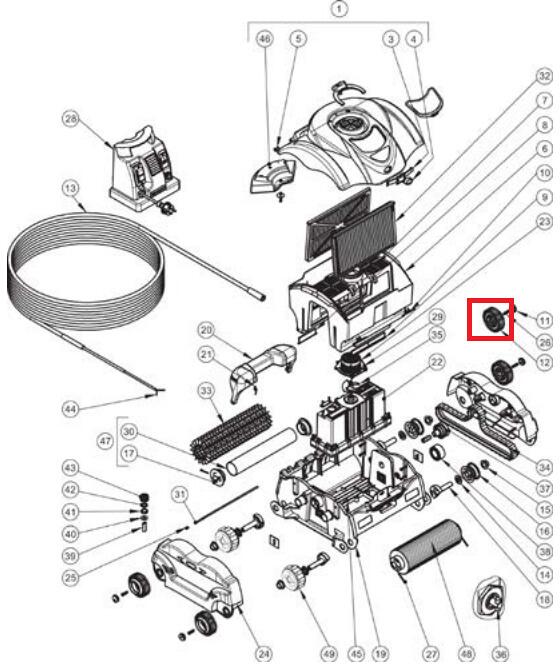 1
46
5
3
4
32
7
8
6
10
9
23
28
13
11
26
12
29
35
22
20
21
33
44
47
30
17
34
37
15
16
38
14
18
43
42
41
40
39
31
25
24
49
45
19
27
48
36