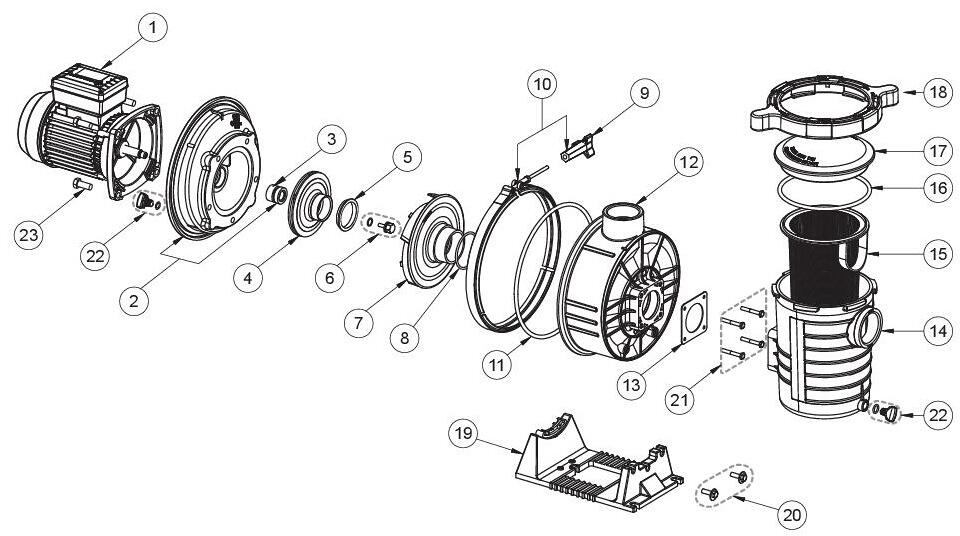 1
23
22
2
3
4
5
6
7
8
10
9
11
12
13
21
18
17
16
15
14
22
19
20