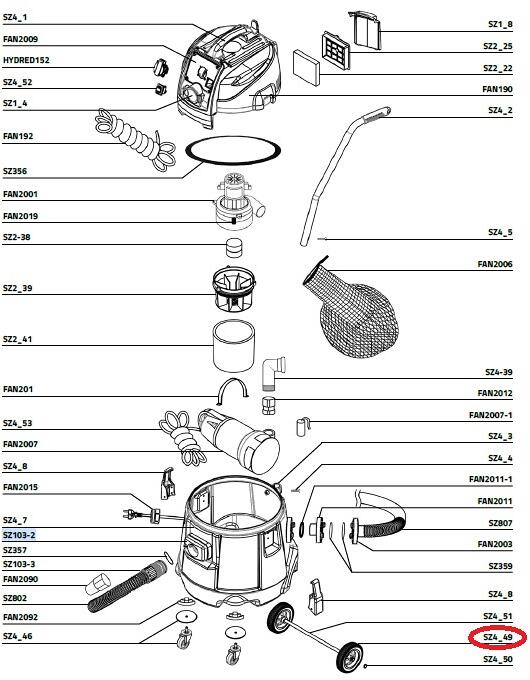 SZ4_1
FAN2009
HYDRED152
SZ4_52
SZ1_4
FAN192
SZ356
FAN2001
FAN2019
SZ2-38
SZ2_39
SZ2_41
FAN201
SZ4_53
FAN2007
SZ4_8
FAN2015
SZ4_7
SZ103-2
SZ357
SZ103-3
FAN2090
SZ802
FAN2092
SZ4_46

SZ1_8
SZ2_25
SZ2_22
FAN190
SZ4_2
SZ4_5
FAN2006
SZ4-39
FAN2012
FAN2007-1
SZ4_3
SZ4_4
FAN2011-1
FAN2011
SZ807
FAN2003
SZ359
SZ4_8
SZ4_51
SZ4_49
SZ4_50