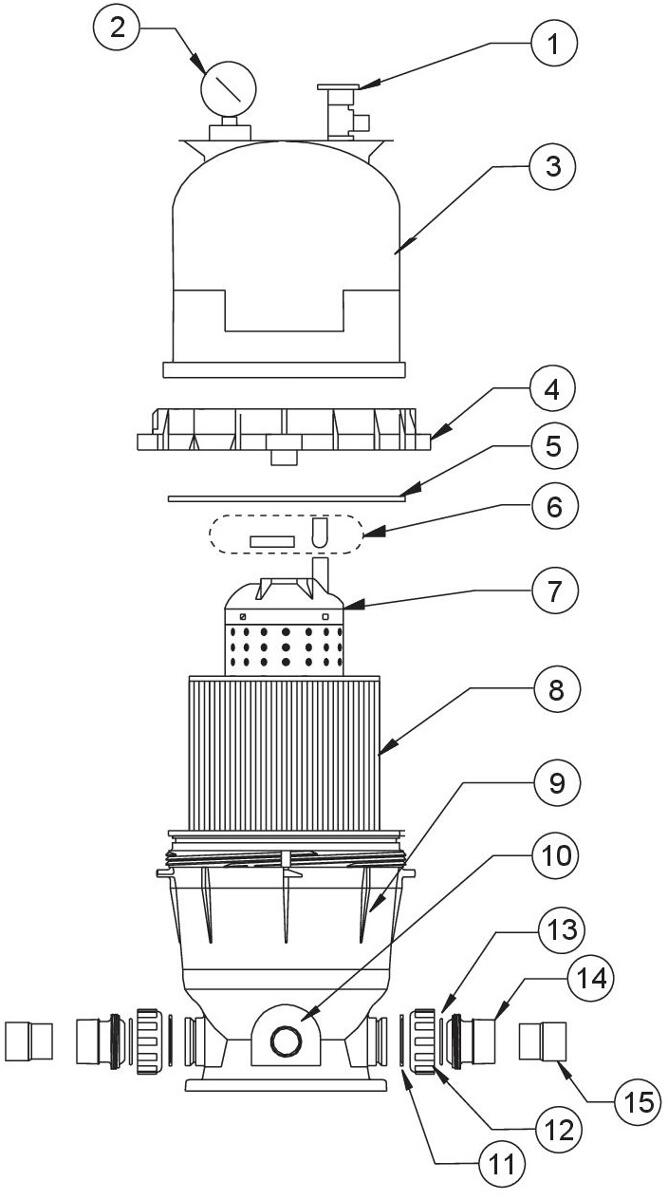 2
1
3
4
5
6
7
8
9
10
13
14
15
12
11