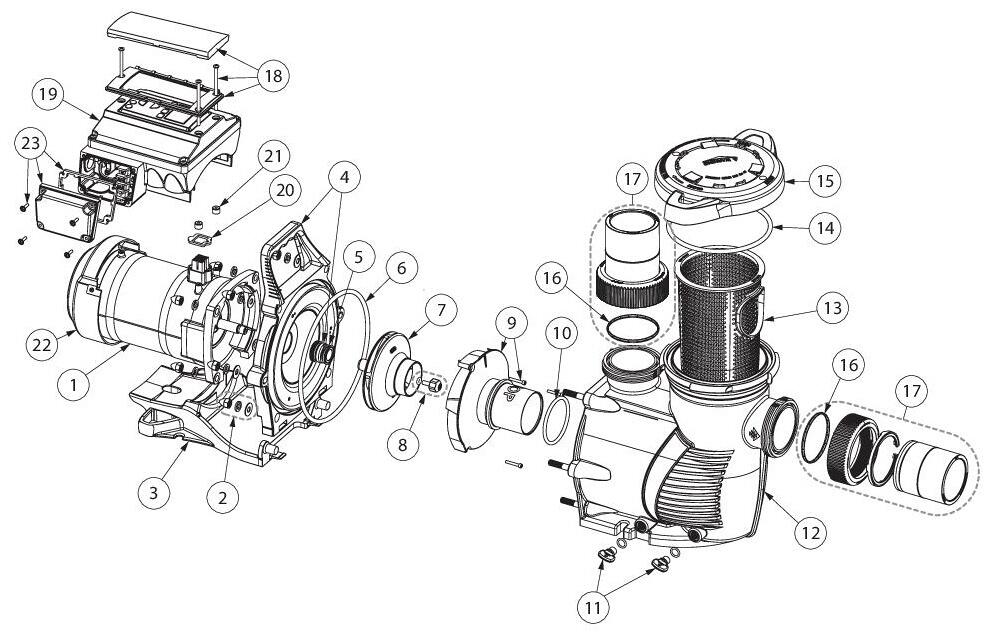 18
19
23
21
20
4
5
6
7
22
1
8
3
2
9
10
17
16
15
14
13
16
17
12
11