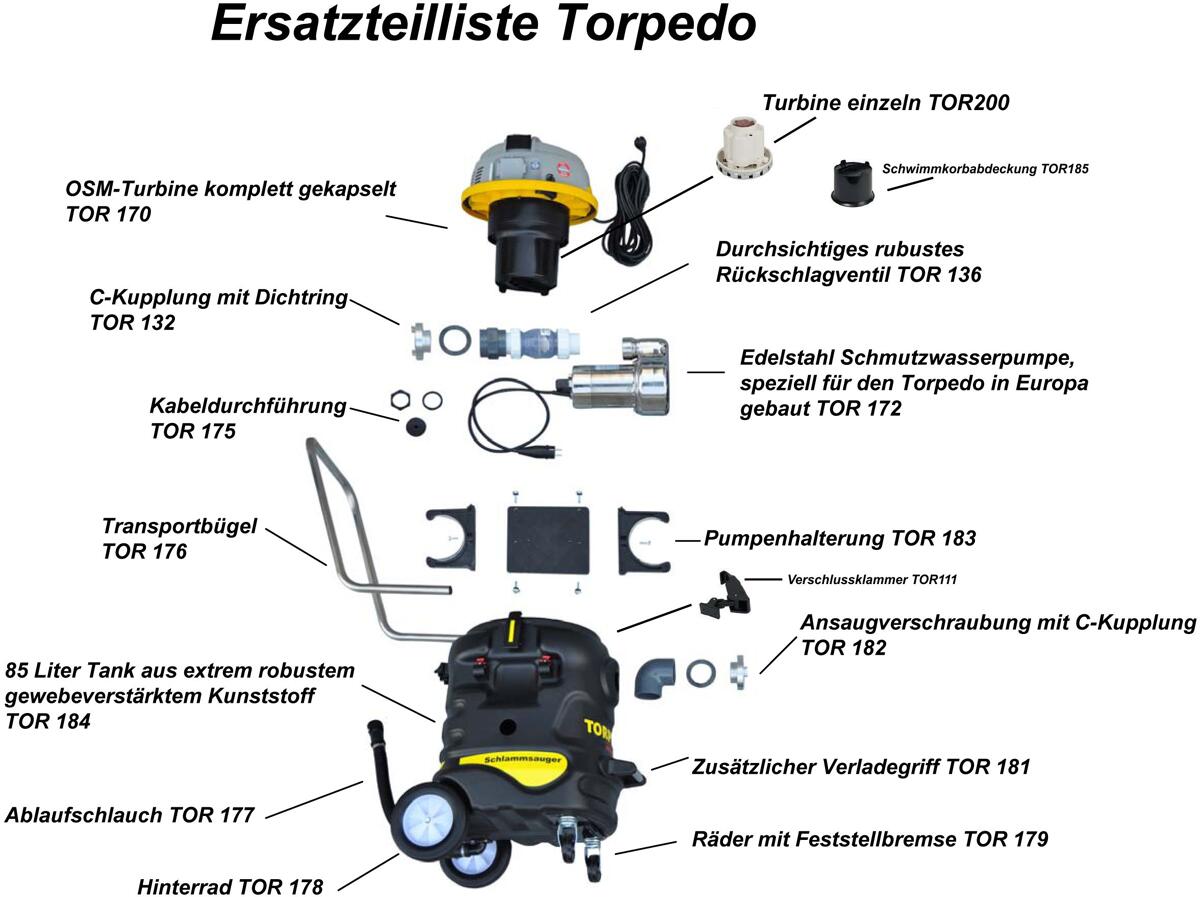 Ersatzteilliste Torpedo

Turbine einzeln TOR200

Schwimmkorbabdeckung TOR185

OSM-Turbine komplett gekapselt TOR 170

Durchsichtiges rubustes Rückschlagventil TOR 136

C-Kupplung mit Dichtring TOR 132

Edelstahl Schmutzwasserpumpe, speziell für den Torpedo in Europa gebaut TOR 172

Kabeldurchführung TOR 175

Transportbügel TOR 176

Pumpenhalterung TOR 183

Verschlussklammer TOR111

Ansaugverschraubung mit C-Kupplung TOR 182

85 Liter Tank aus extrem robustem gewebeverstärktem Kunststoff TOR 184

TOR

Schlammsauger

Zusätzlicher Verladegriff TOR 181

Ablaufschlauch TOR 177

Räder mit Feststellbremse TOR 179

Hinterrad TOR 178