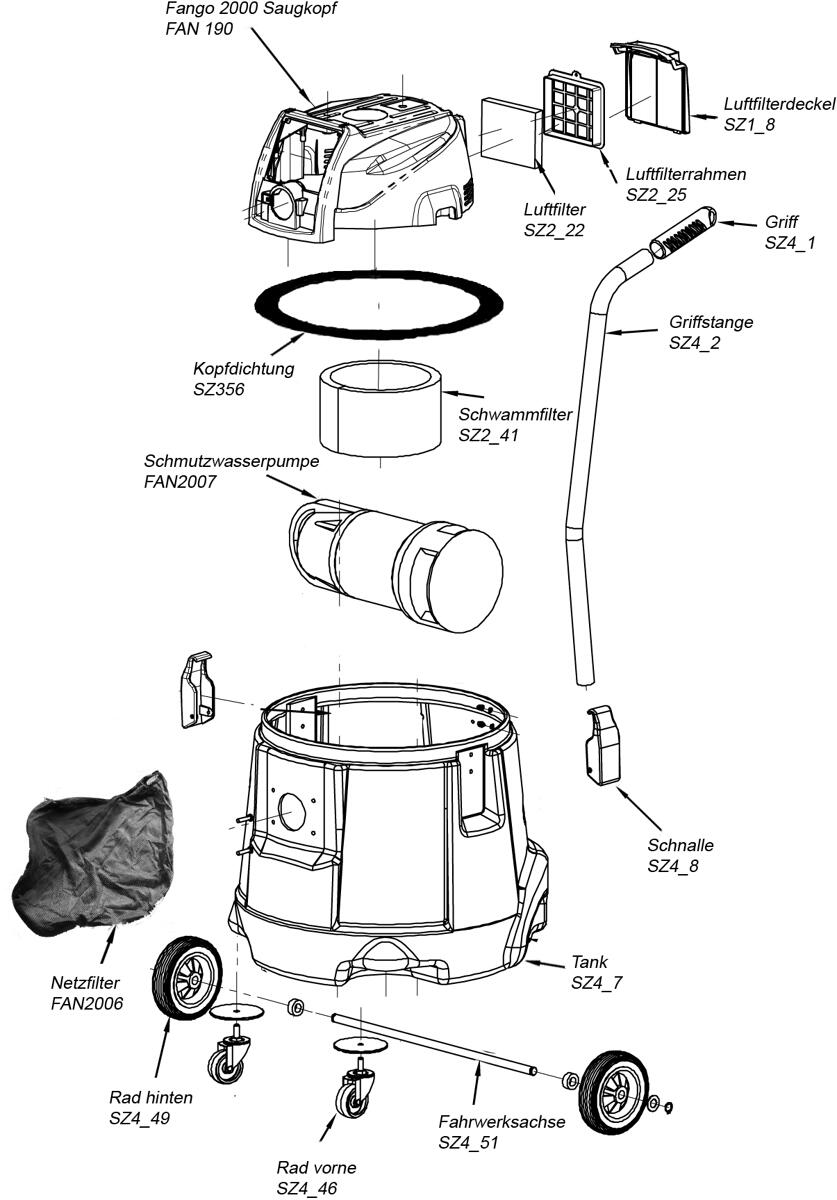 Fango 2000 Saugkopf
FAN 190

Luftfilterdeckel
SZ1_8

Luftfilterrahmen
SZ2_25

Luftfilter
SZ2_22

Griff
SZ4_1

Griffstange
SZ4_2

Kopfdichtung
SZ356

Schwammfilter
SZ2_41

Schmutzwasserpumpe
FAN2007

Schnalle
SZ4_8

Netzfilter
FAN2006

Tank
SZ4_7

Rad hinten
SZ4_49

Fahrwerksachse
SZ4_51

Rad vorne
SZ4_46