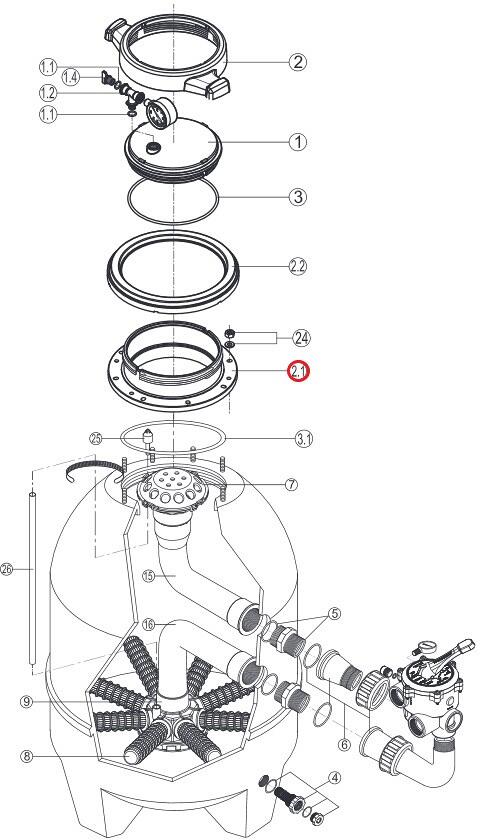 2
1.1
1.4
1.2
1.1
1
3
2.2
24
2.1
25
3.1
7
26
15
5
16
9
6
8
4