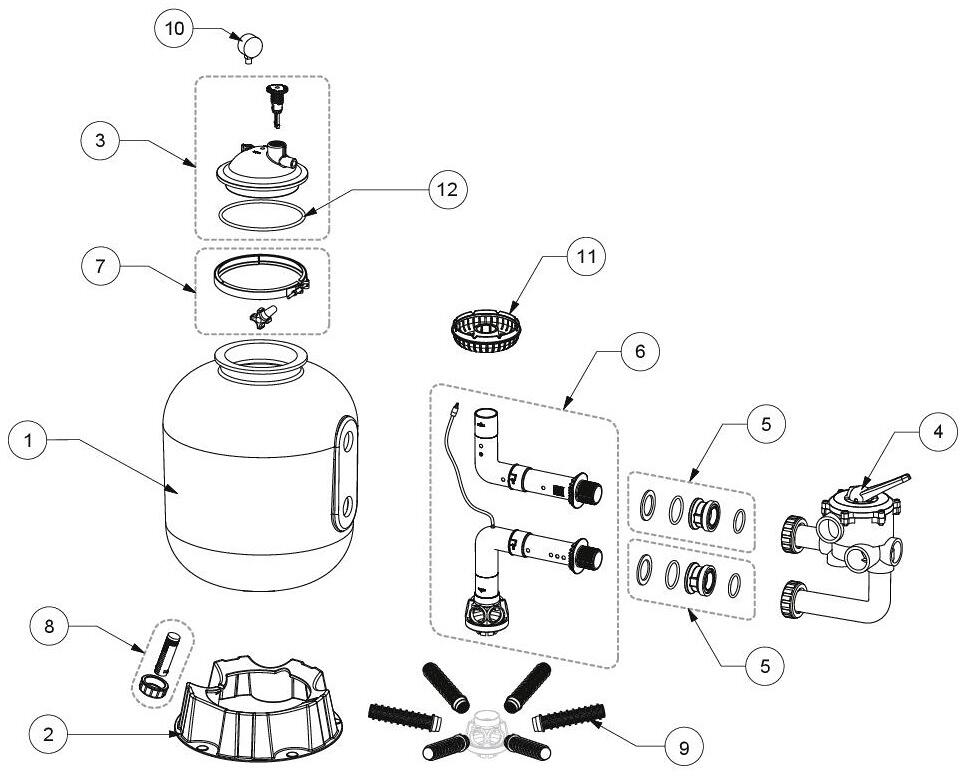 10
3
12
7
11
6
1
5
4
5
8
2
9