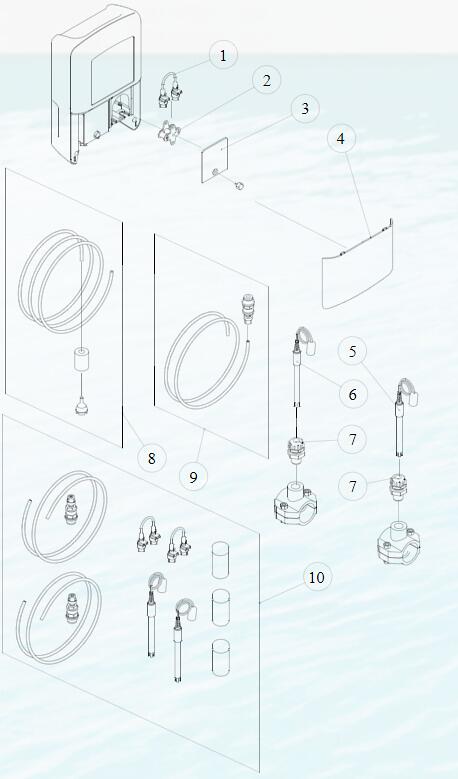 1
2
3
4
5
6
7
7
8
9
10