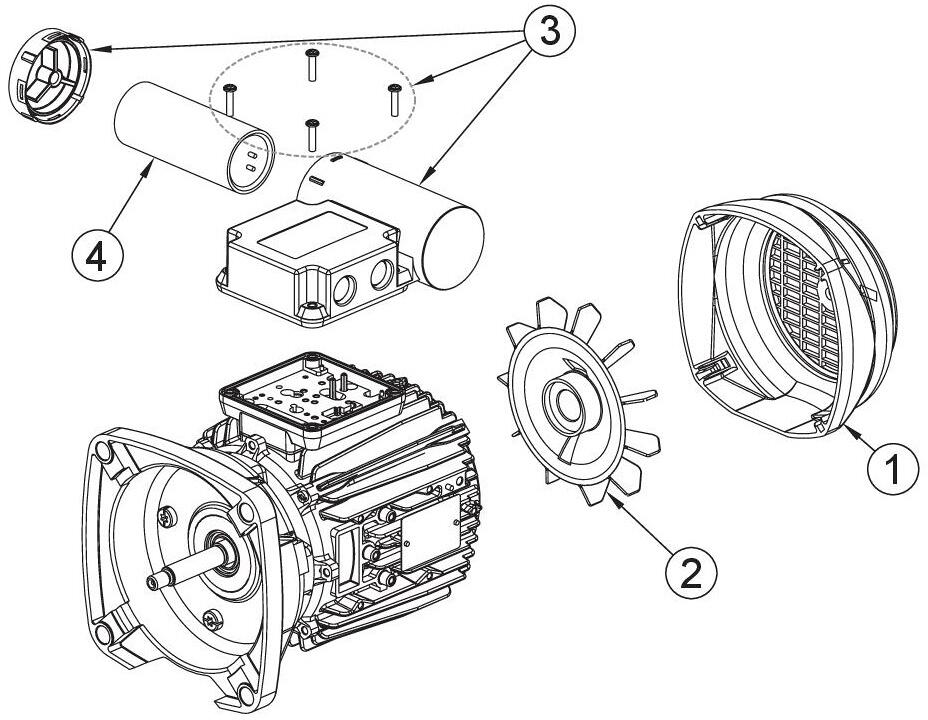 3
4
1
2