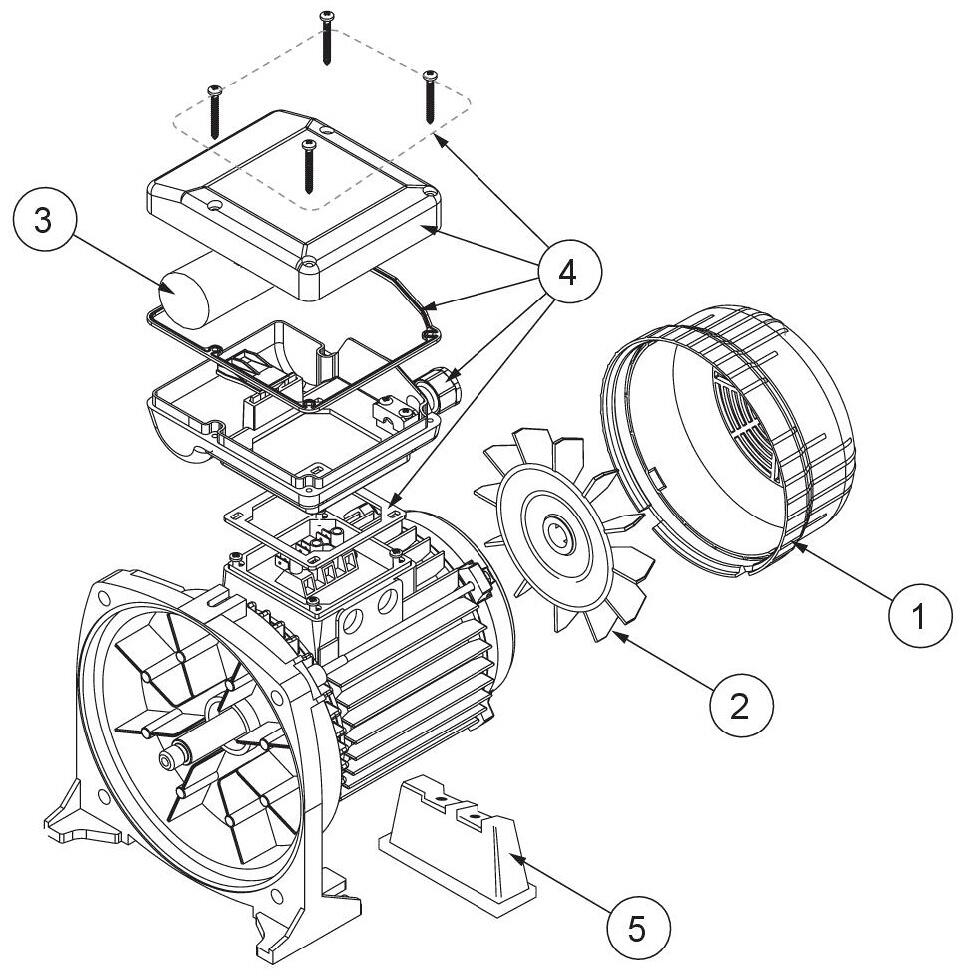 3
4
1
2
5